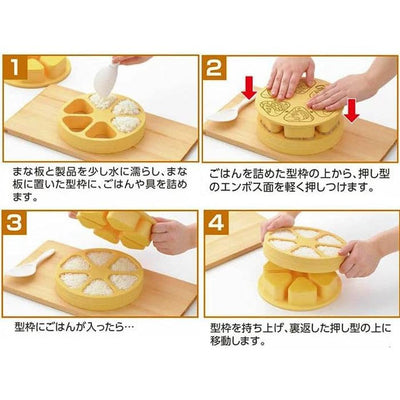 1

まな板と製品を少し水に濡らし、まな板に置いた型枠に、ごはんや具を詰めます。

2

ごはんを詰めた型枠の上から、押し型のエンボス面を軽く押しつけます。

3

型枠にごはんが入ったら…

4

型枠を持ち上げ、裏返した押し型の上に移動します。